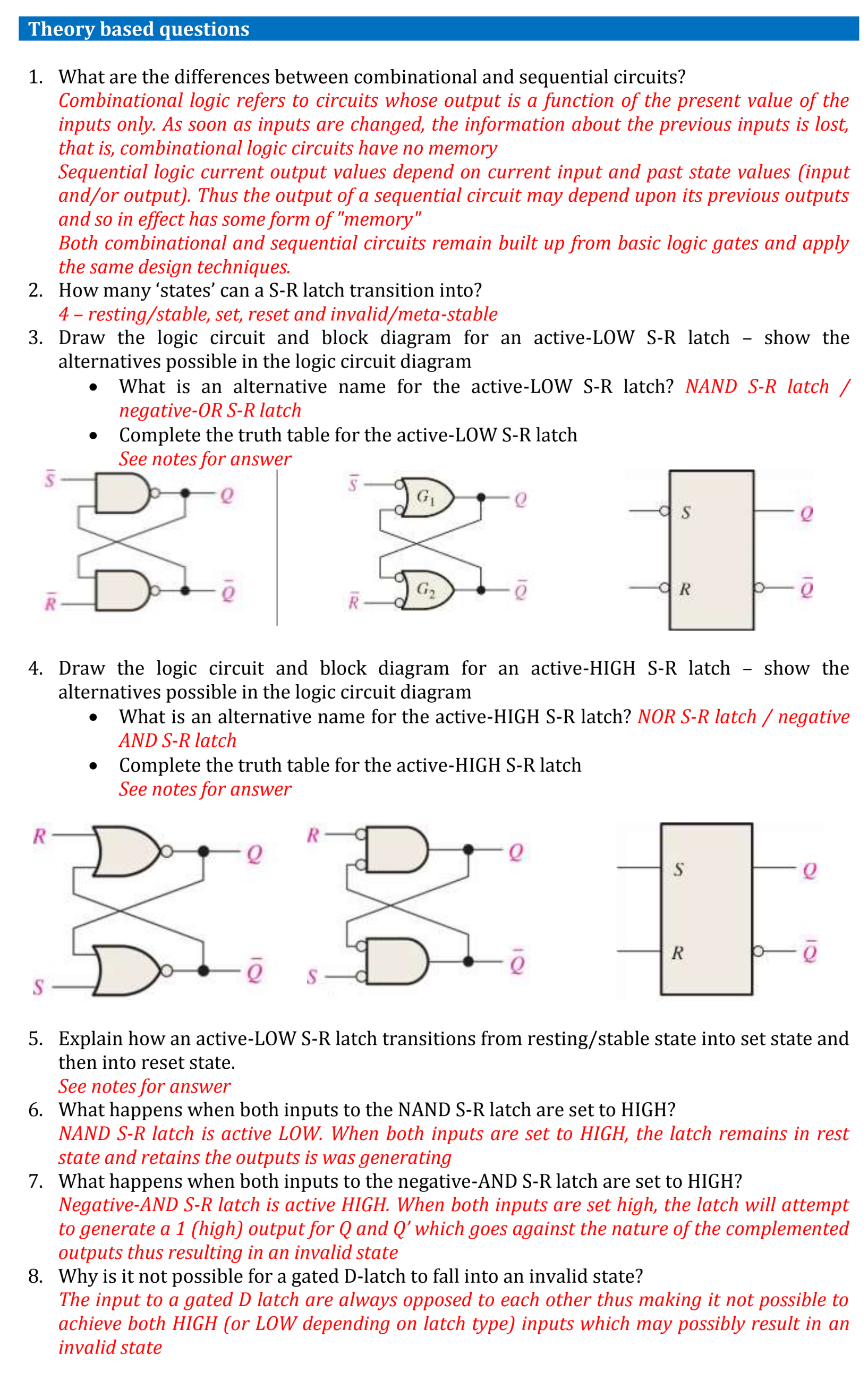 Theory based questions

1. What are the differences between combinational and sequential circuits?
Combinational logic refers to circuits whose output is a function of the present value of the inputs only. As soon as inputs are changed, the information about the previous inputs is lost, that is, combinational logic circuits have no memory
Sequential logic current output values depend on current input and past state values (input and/or output). Thus the output of a sequential circuit may depend upon its previous outputs and so in effect has some form of "memory"
Both combinational and sequential circuits remain built up from basic logic gates and apply the same design techniques.
2. How many ‘states’ can a S-R latch transition into?
4 – resting/stable, set, reset and invalid/meta-stable
3. Draw the logic circuit and block diagram for an active-LOW S-R latch – show the alternatives possible in the logic circuit diagram
• What is an alternative name for the active-LOW S-R latch? NAND S-R latch / negative-OR S-R latch
• Complete the truth table for the active-LOW S-R latch
See notes for answer

$\bar{S}$ $Q$ $\bar{R}$ $\bar{Q}$ $\bar{S}$ $G_1$ $Q$ $\bar{R}$ $G_2$ $\bar{Q}$ $S$ $Q$ $R$ $\bar{Q}$

4. Draw the logic circuit and block diagram for an active-HIGH S-R latch – show the alternatives possible in the logic circuit diagram
• What is an alternative name for the active-HIGH S-R latch? NOR S-R latch / negative AND S-R latch
• Complete the truth table for the active-HIGH S-R latch
See notes for answer

$R$ $Q$ $S$ $\bar{Q}$ $R$ $Q$ $S$ $\bar{Q}$ $S$ $Q$ $R$ $\bar{Q}$

5. Explain how an active-LOW S-R latch transitions from resting/stable state into set state and then into reset state.
See notes for answer
6. What happens when both inputs to the NAND S-R latch are set to HIGH?
NAND S-R latch is active LOW. When both inputs are set to HIGH, the latch remains in rest state and retains the outputs is was generating
7. What happens when both inputs to the negative-AND S-R latch are set to HIGH?
Negative-AND S-R latch is active HIGH. When both inputs are set high, the latch will attempt to generate a 1 (high) output for Q and Q’ which goes against the nature of the complemented outputs thus resulting in an invalid state
8. Why is it not possible for a gated D-latch to fall into an invalid state?
The input to a gated D latch are always opposed to each other thus making it not possible to achieve both HIGH (or LOW depending on latch type) inputs which may possibly result in an invalid state